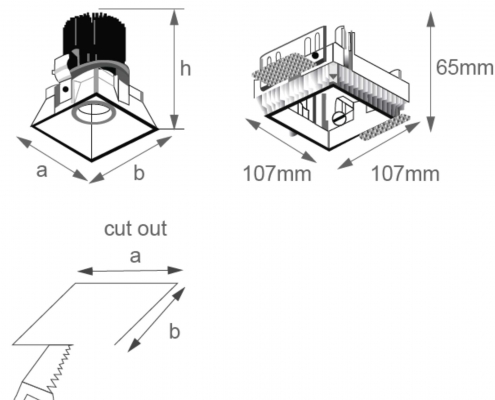 h
a
b
65mm
107mm
107mm
cut out
a
b